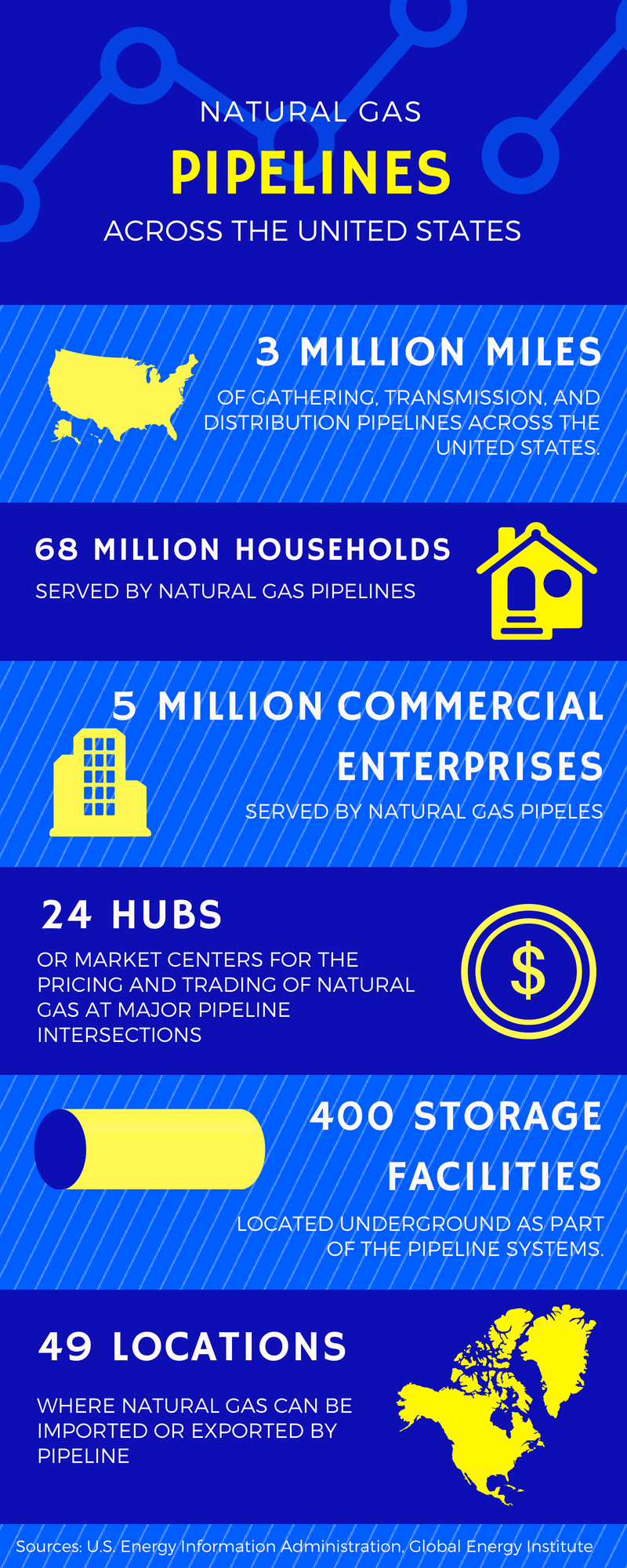 NATURAL GAS
PIPELINES
ACROSS THE UNITED STATES

3 MILLION MILES
OF GATHERING, TRANSMISSION, AND DISTRIBUTION PIPELINES ACROSS THE UNITED STATES.

68 MILLION HOUSEHOLDS
SERVED BY NATURAL GAS PIPELINES

5 MILLION COMMERCIAL ENTERPRISES
SERVED BY NATURAL GAS PIPELES

24 HUBS
OR MARKET CENTERS FOR THE PRICING AND TRADING OF NATURAL GAS AT MAJOR PIPELINE INTERSECTIONS

$

400 STORAGE FACILITIES
LOCATED UNDERGROUND AS PART OF THE PIPELINE SYSTEMS.

49 LOCATIONS
WHERE NATURAL GAS CAN BE IMPORTED OR EXPORTED BY PIPELINE

Sources: U.S. Energy Information Administration, Global Energy Institute